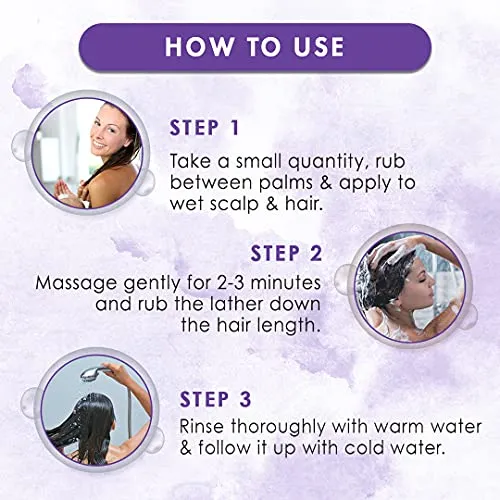 HOW TO USE

STEP 1

Take a small quantity, rub between palms & apply to wet scalp & hair.

STEP 2

Massage gently for 2-3 minutes and rub the lather down the hair length.

STEP 3

Rinse thoroughly with warm water & follow it up with cold water.